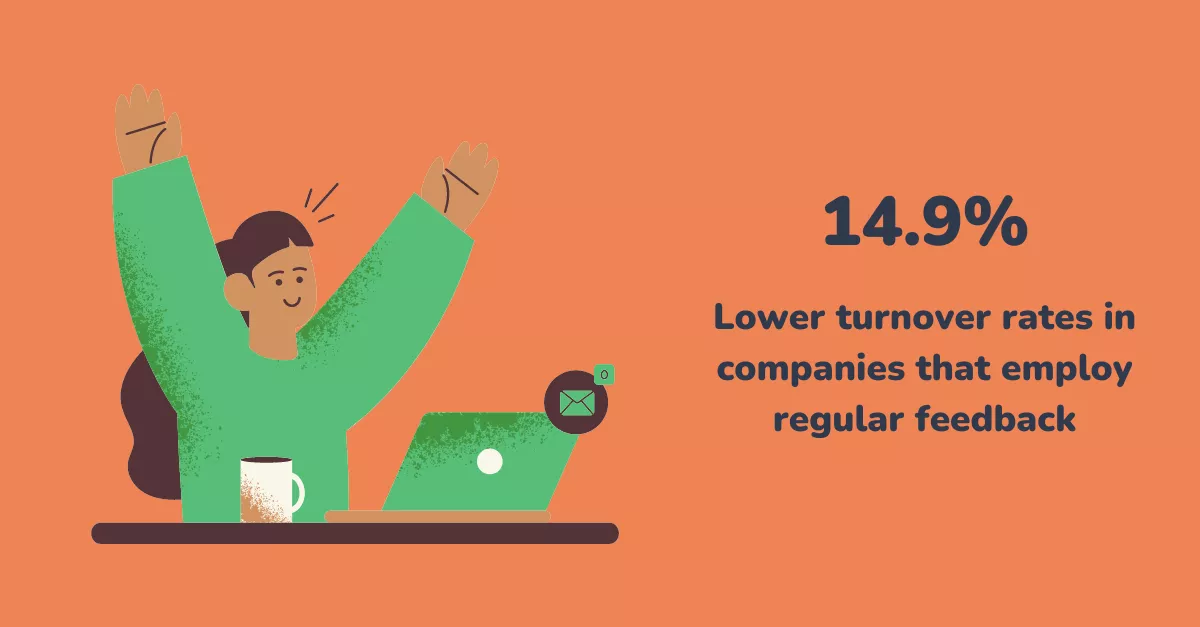 0

14.9%

Lower turnover rates in companies that employ regular feedback